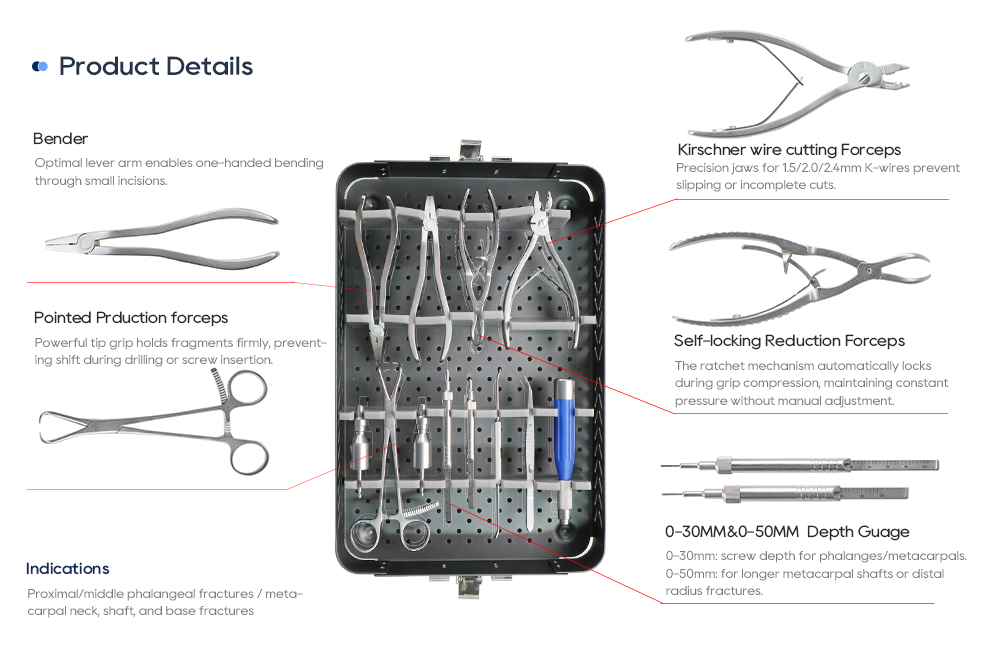 Product Details

Bender

Optimal lever arm enables one-handed bending through small incisions.

Pointed Prduction forceps

Powerful tip grip holds fragments firmly, preventing shift during drilling or screw insertion.

Indications

Proximal/middle phalangeal fractures / metacarpal neck, shaft, and base fractures

Kirschner wire cutting Forceps

Precision jaws for 1.5/2.0/2.4mm K-wires prevent slipping or incomplete cuts.

Self-locking Reduction Forceps

The ratchet mechanism automatically locks during grip compression, maintaining constant pressure without manual adjustment.

0-30MM&0-50MM Depth Guage

0-30mm: screw depth for phalanges/metacarpals.
0-50mm: for longer metacarpal shafts or distal radius fractures.