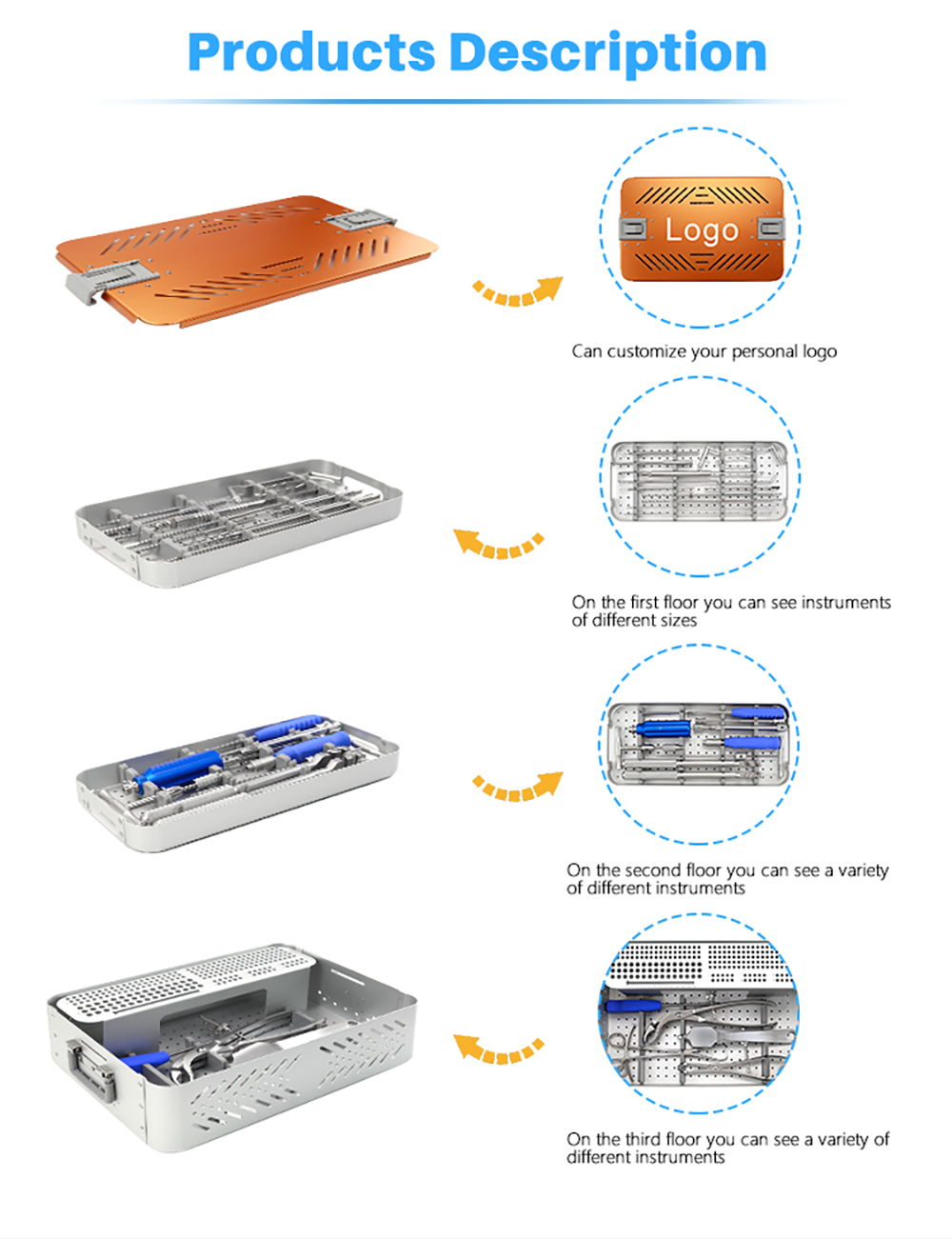 Products Description

Logo

Can customize your personal logo

On the first floor you can see instruments of different sizes

On the second floor you can see a variety of different instruments

On the third floor you can see a variety of different instruments