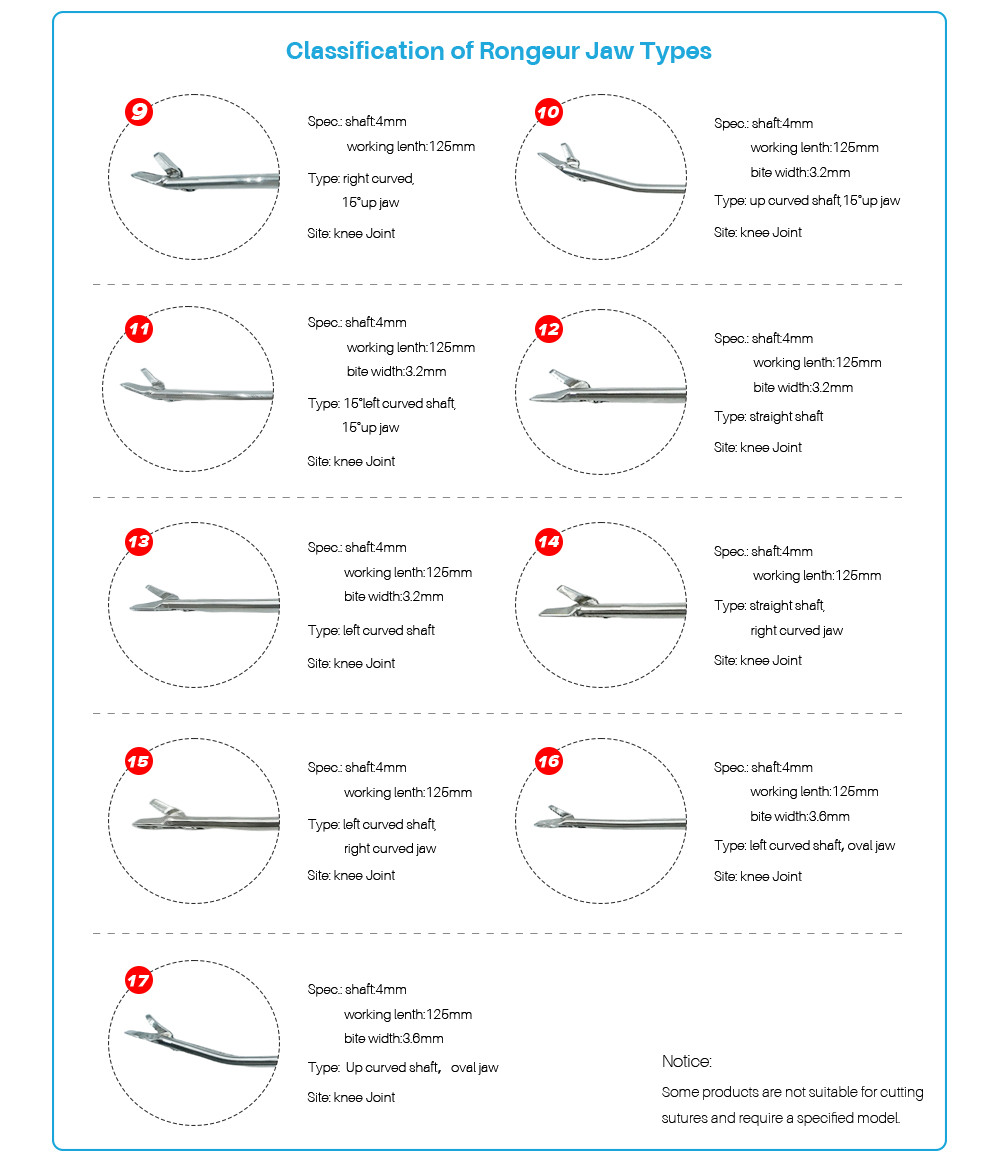 Classification of Rongeur Jaw Types

9

Spec.: shaft:4mm
working lenth:125mm

Type: right curved,
15°up jaw

Site: knee Joint

10

Spec.: shaft:4mm
working lenth:125mm
bite width:3.2mm

Type: up curved shaft,15°up jaw

Site: knee Joint

11

Spec.: shaft:4mm
working lenth:125mm
bite width:3.2mm

Type: 15°left curved shaft,
15°up jaw

Site: knee Joint

12

Spec.: shaft:4mm
working lenth:125mm
bite width:3.2mm

Type: straight shaft

Site: knee Joint

13

Spec.: shaft:4mm
working lenth:125mm
bite width:3.2mm

Type: left curved shaft

Site: knee Joint

14

Spec.: shaft:4mm
working lenth:125mm

Type: straight shaft,
right curved jaw

Site: knee Joint

15

Spec.: shaft:4mm
working lenth:125mm

Type: left curved shaft,
right curved jaw

Site: knee Joint

16

Spec.: shaft:4mm
working lenth:125mm
bite width:3.6mm

Type: left curved shaft, oval jaw

Site: knee Joint

17

Spec.: shaft:4mm
working lenth:125mm
bite width:3.6mm

Type: Up curved shaft, oval jaw

Site: knee Joint

Notice:
Some products are not suitable for cutting sutures and require a specified model.