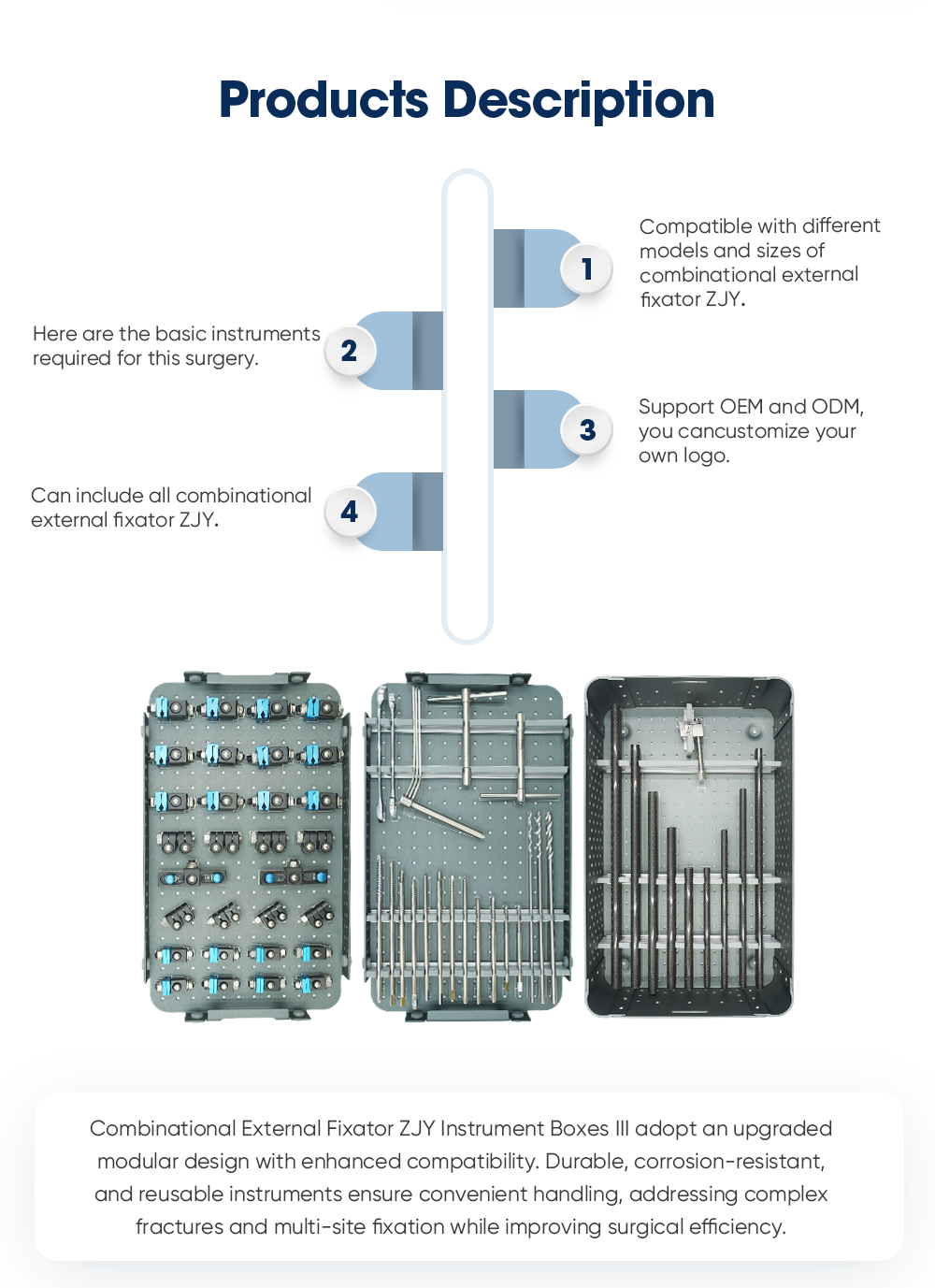 Products Description

1

Compatible with different models and sizes of combinational external fixator ZJY.

2

Here are the basic instruments required for this surgery.

3

Support OEM and ODM, you cancustomize your own logo.

4

Can include all combinational external fixator ZJY.

Combinational External Fixator ZJY Instrument Boxes III adopt an upgraded modular design with enhanced compatibility. Durable, corrosion-resistant, and reusable instruments ensure convenient handling, addressing complex fractures and multi-site fixation while improving surgical efficiency.