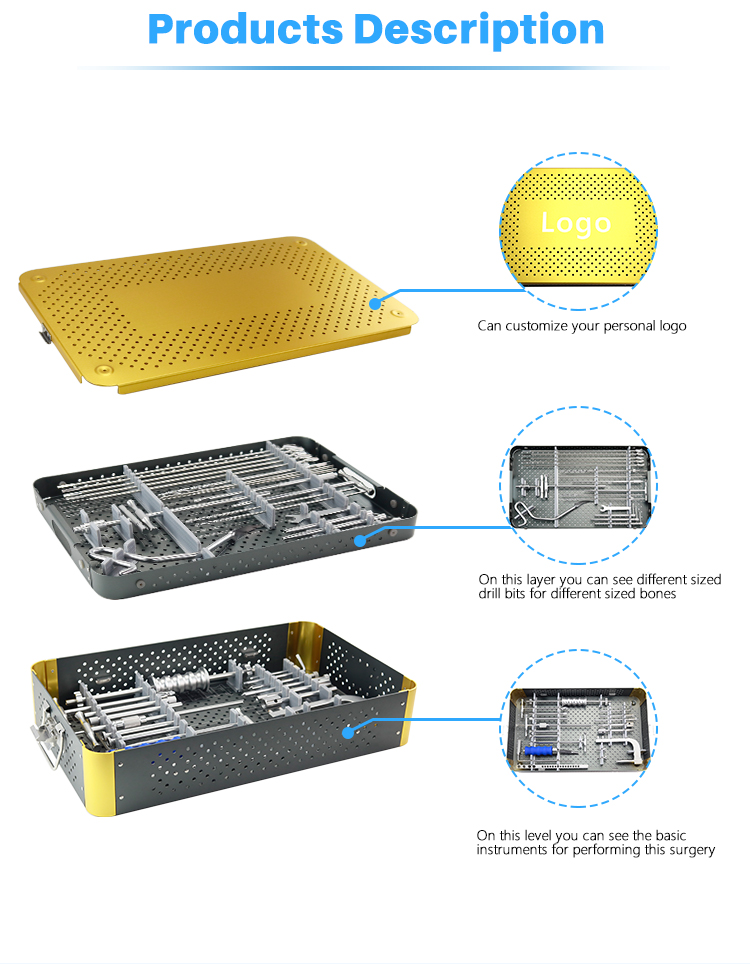 Products Description

Logo

Can customize your personal logo

On this layer you can see different sized drill bits for different sized bones

On this level you can see the basic instruments for performing this surgery