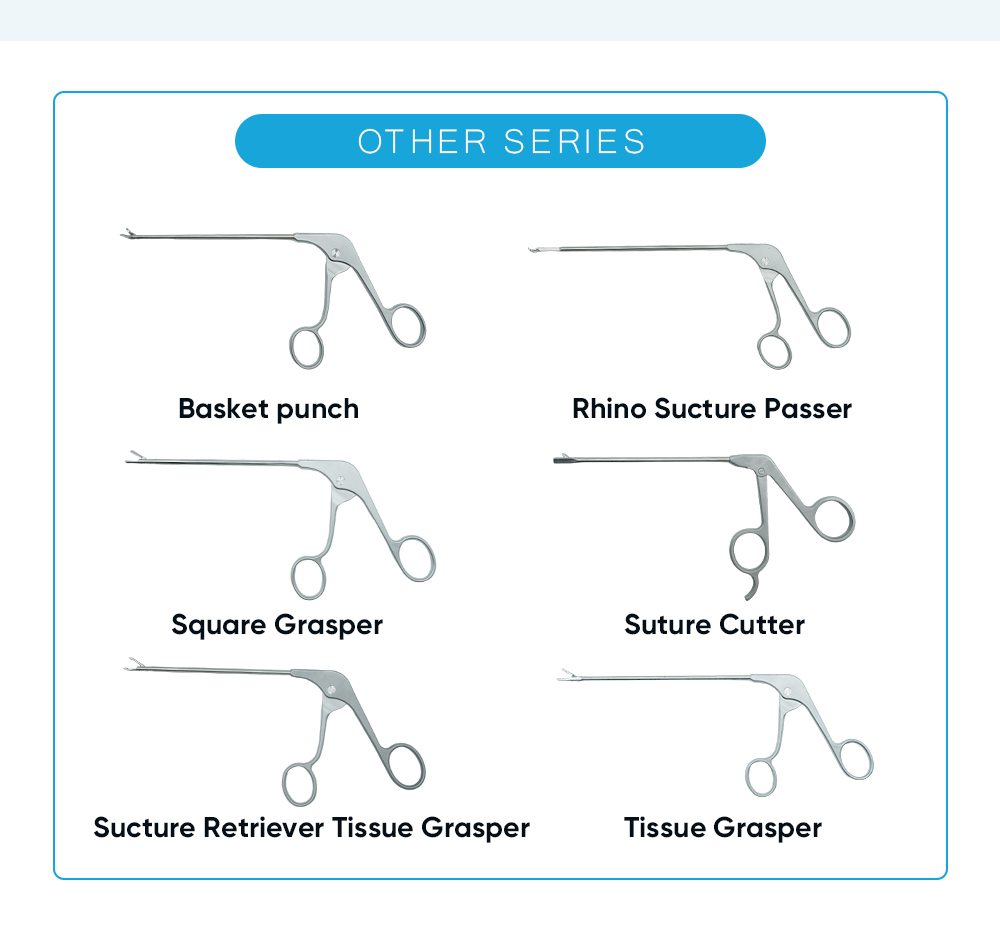 OTHER SERIES

Basket punch

Rhino Sucture Passer

Square Grasper

Suture Cutter

Sucture Retriever Tissue Grasper

Tissue Grasper