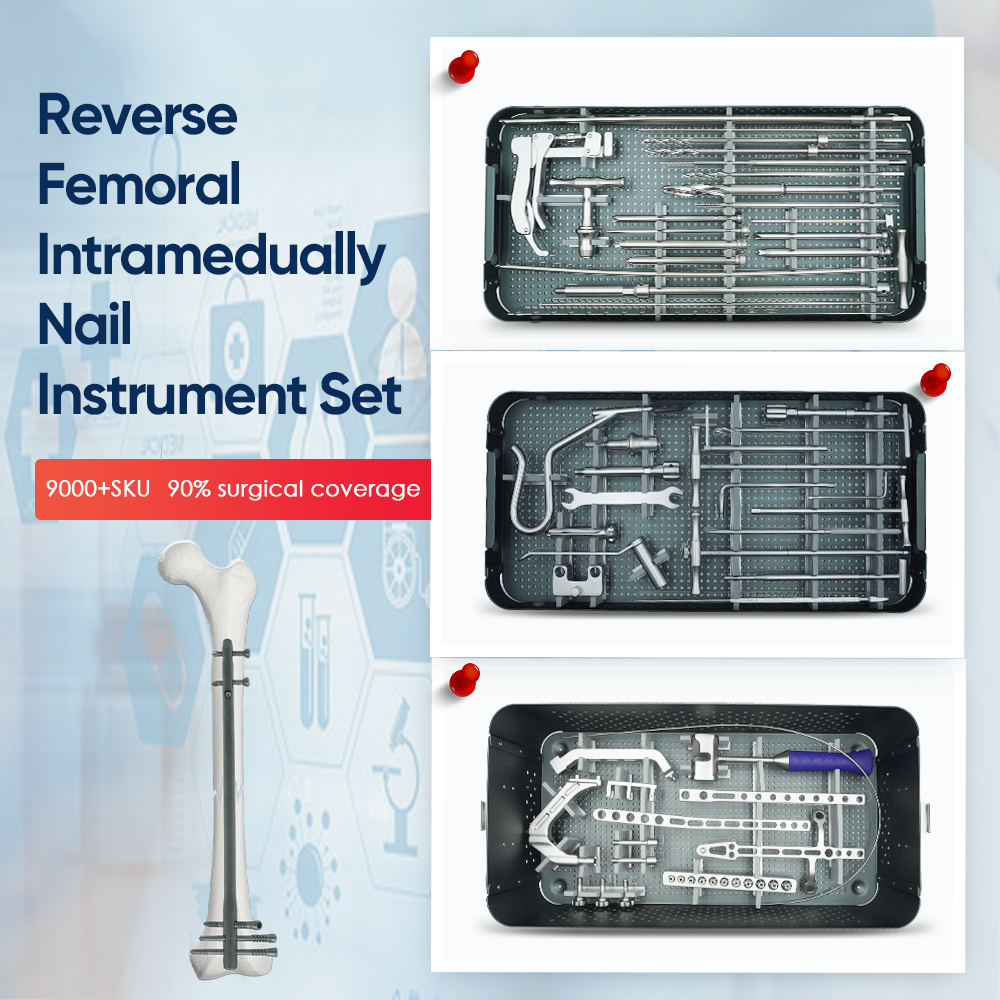 Reverse Femoral Intramedually Nail Instrument Set

9000+SKU 90% surgical coverage