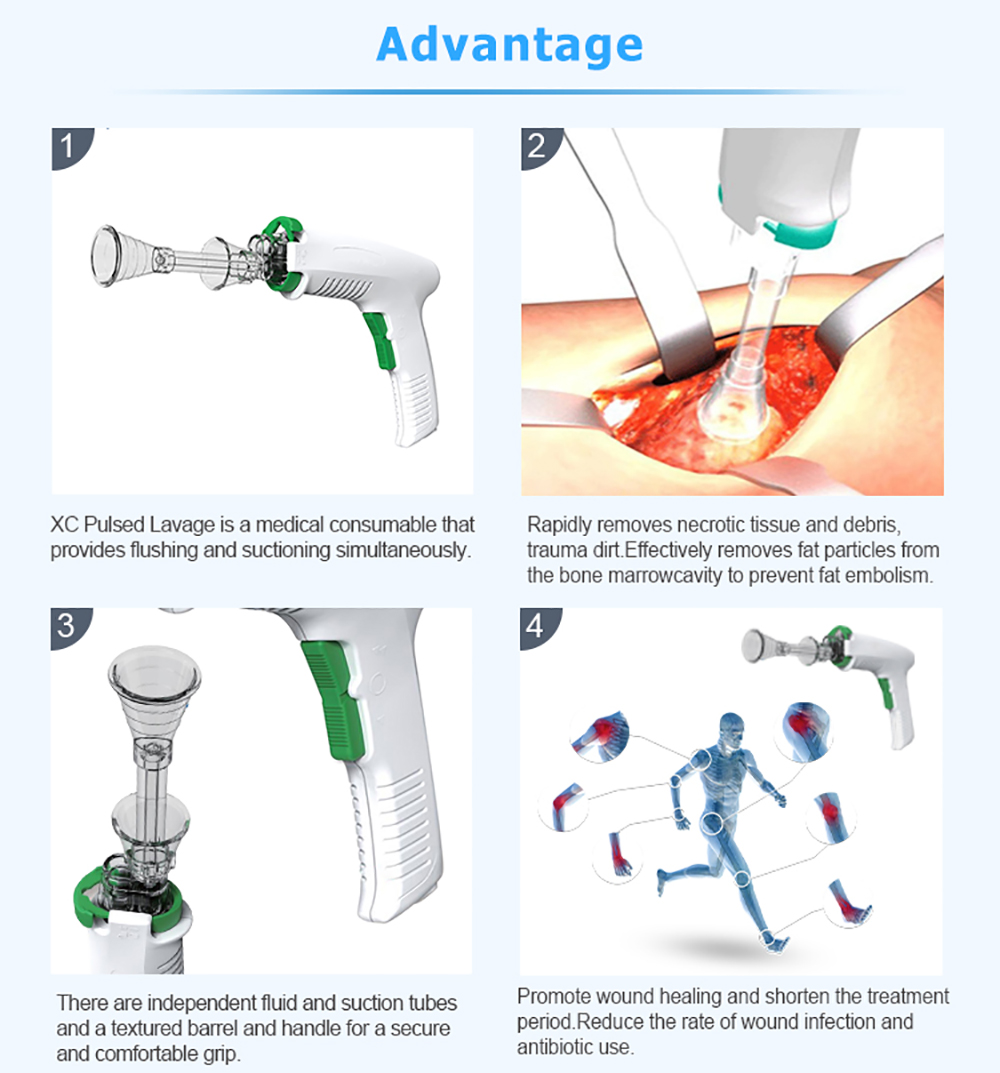 Advantage

1

XC Pulsed Lavage is a medical consumable that provides flushing and suctioning simultaneously.

2

Rapidly removes necrotic tissue and debris, trauma dirt.Effectively removes fat particles from the bone marrowcavity to prevent fat embolism.

3

There are independent fluid and suction tubes and a textured barrel and handle for a secure and comfortable grip.

4

Promote wound healing and shorten the treatment period.Reduce the rate of wound infection and antibiotic use.