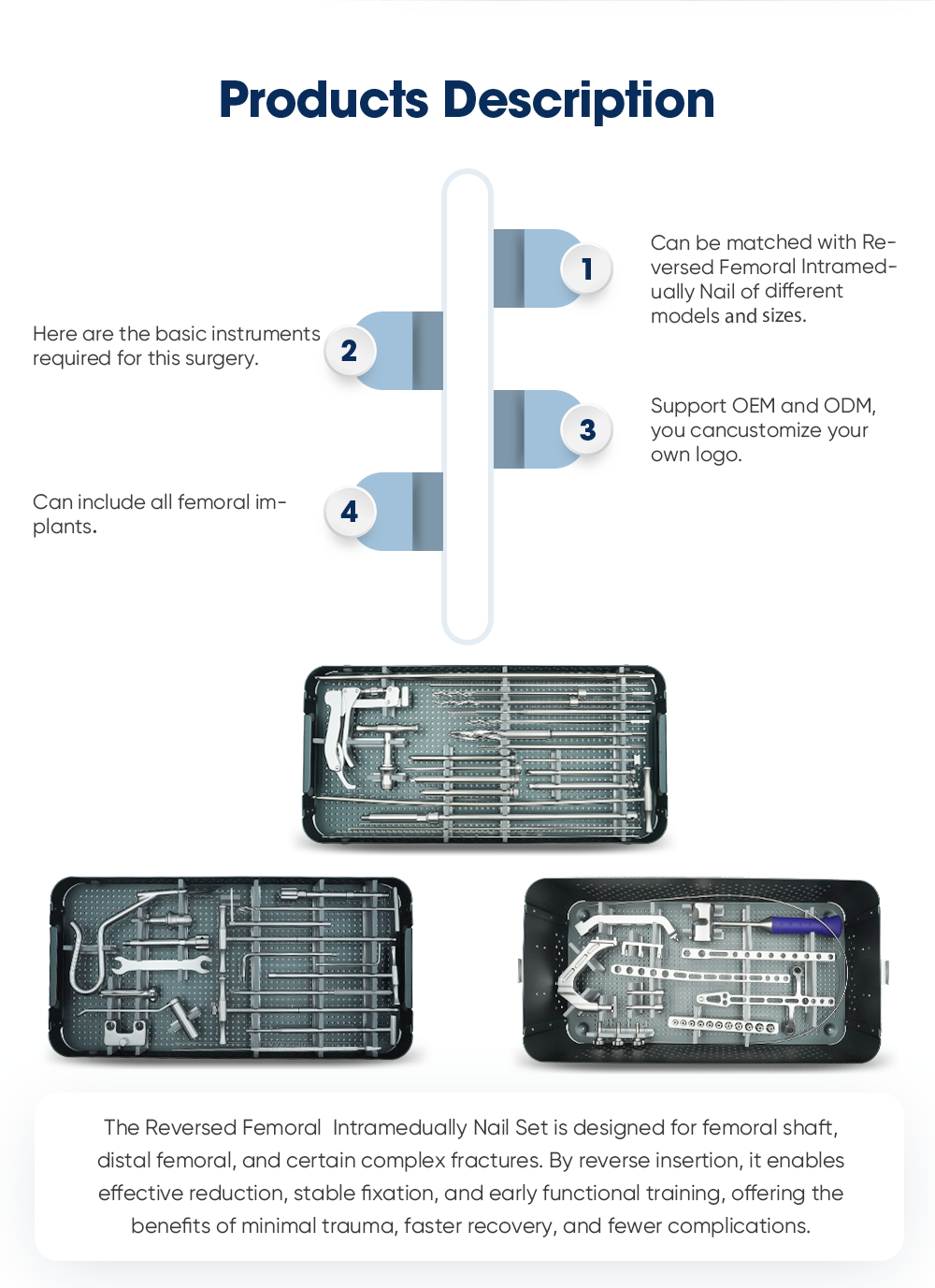 Products Description

1

Can be matched with Reversed Femoral Intramedually Nail of different models and sizes.

2

Here are the basic instruments required for this surgery.

3

Support OEM and ODM, you cancustomize your own logo.

4

Can include all femoral implants.

The Reversed Femoral Intramedually Nail Set is designed for femoral shaft, distal femoral, and certain complex fractures. By reverse insertion, it enables effective reduction, stable fixation, and early functional training, offering the benefits of minimal trauma, faster recovery, and fewer complications.