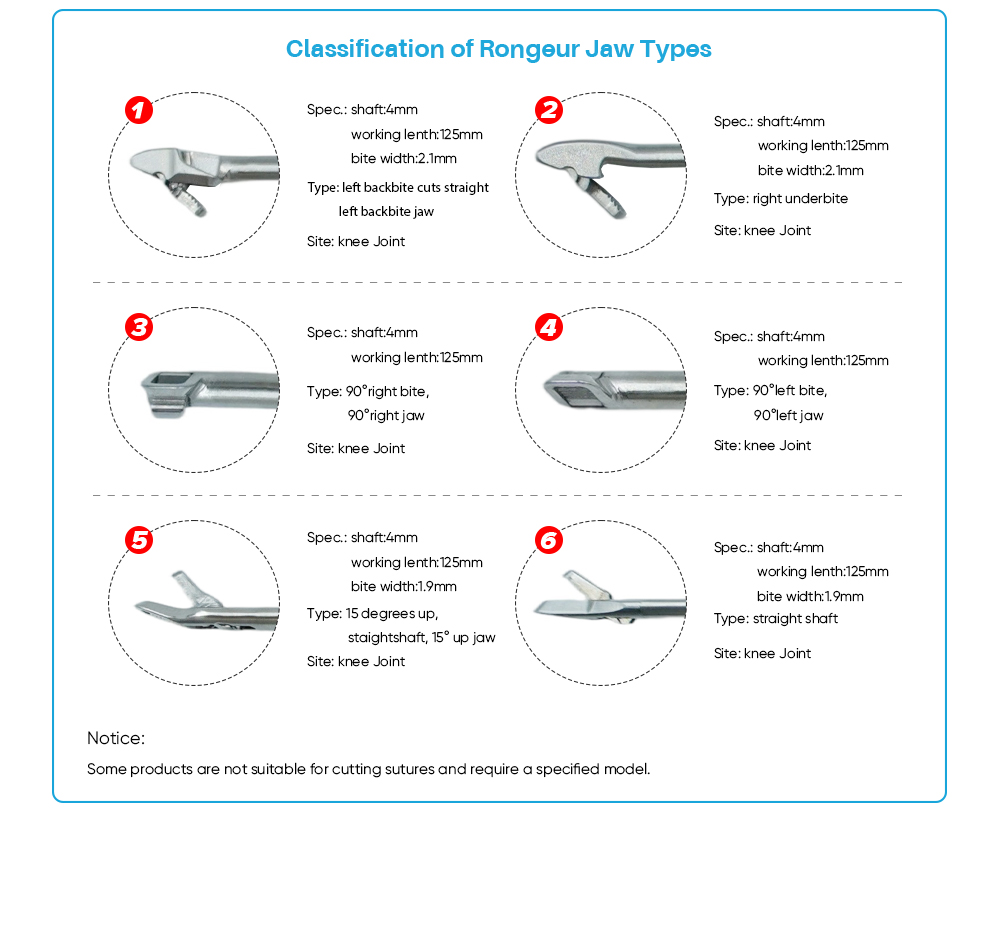 Classification of Rongeur Jaw Types

1

Spec.: shaft:4mm
working lenth:125mm
bite width:2.1mm
Type: left backbite cuts straight
left backbite jaw
Site: knee Joint

2

Spec.: shaft:4mm
working lenth:125mm
bite width:2.1mm
Type: right underbite
Site: knee Joint

3

Spec.: shaft:4mm
working lenth:125mm
Type: 90°right bite,
90°right jaw
Site: knee Joint

4

Spec.: shaft:4mm
working lenth:125mm
Type: 90°left bite,
90°left jaw
Site: knee Joint

5

Spec.: shaft:4mm
working lenth:125mm
bite width:1.9mm
Type: 15 degrees up,
staightshaft, 15° up jaw
Site: knee Joint

6

Spec.: shaft:4mm
working lenth:125mm
bite width:1.9mm
Type: straight shaft
Site: knee Joint

Notice:
Some products are not suitable for cutting sutures and require a specified model.