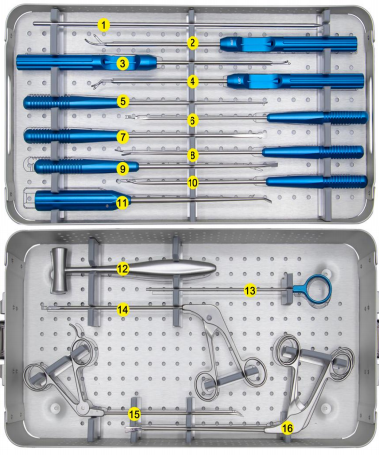 1
2
3
4
5
6
7
8
9
10
11
12
13
14
15
16