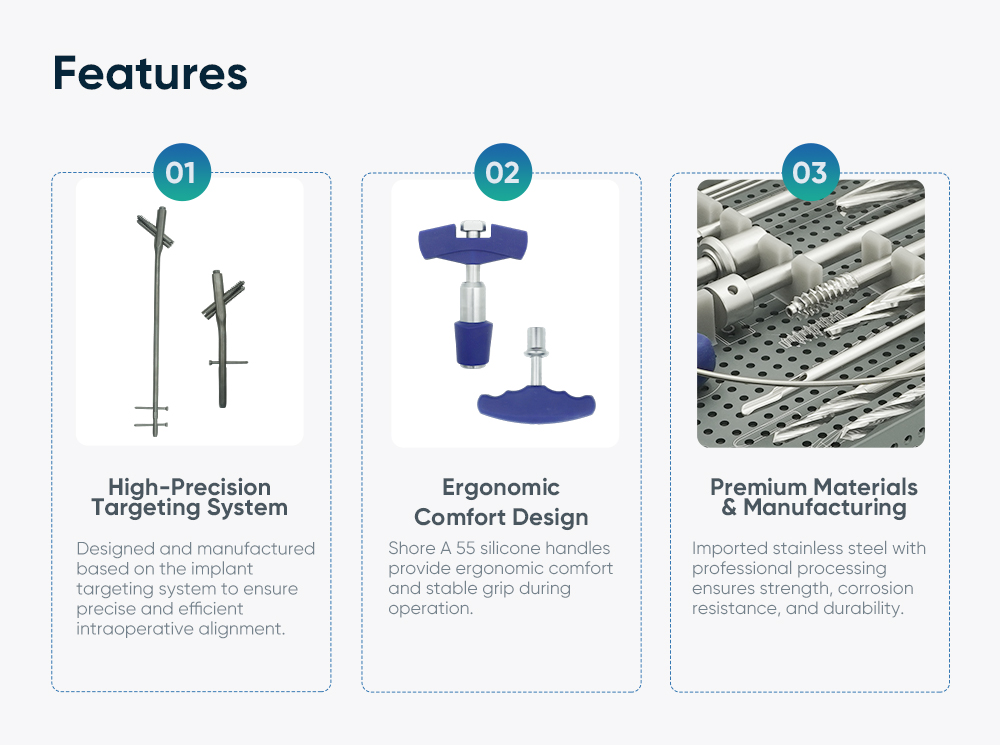 Features

01

High-Precision Targeting System

Designed and manufactured based on the implant targeting system to ensure precise and efficient intraoperative alignment.

02

Ergonomic Comfort Design

Shore A 55 silicone handles provide ergonomic comfort and stable grip during operation.

03

Premium Materials & Manufacturing

Imported stainless steel with professional processing ensures strength, corrosion resistance, and durability.