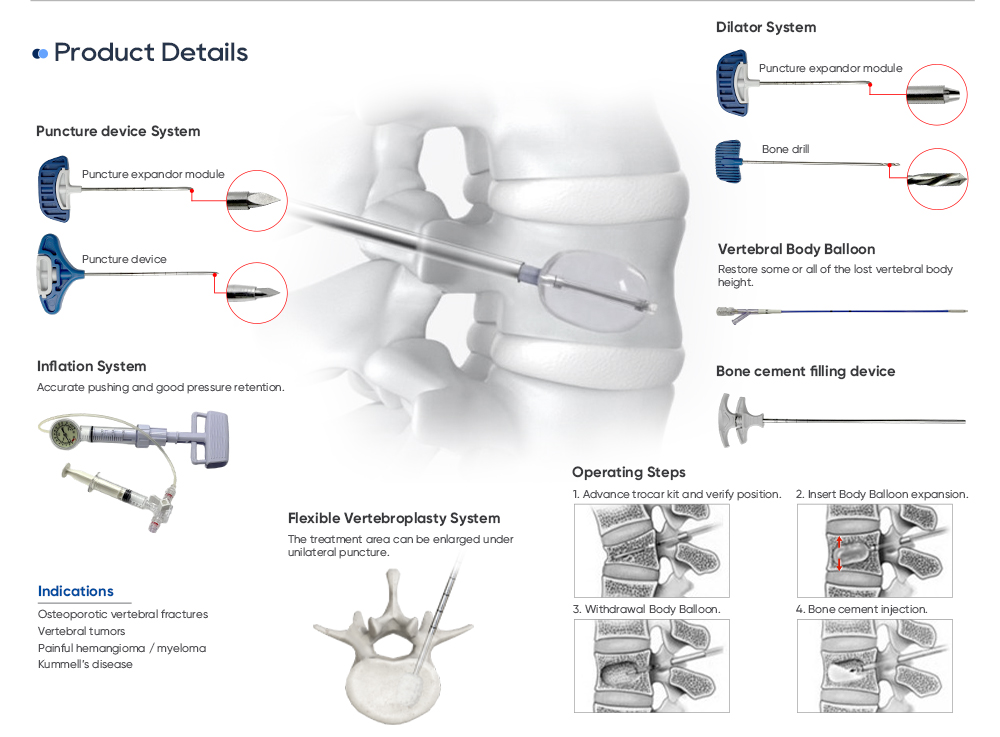 Product Details

Puncture device System

Puncture expandor module

Puncture device

Inflation System

Accurate pushing and good pressure retention.

Indications

Osteoporotic vertebral fractures
Vertebral tumors
Painful hemangioma / myeloma
Kummell's disease

Flexible Vertebroplasty System

The treatment area can be enlarged under unilateral puncture.

Dilator System

Puncture expandor module

Bone drill

Vertebral Body Balloon

Restore some or all of the lost vertebral body height.

Bone cement filling device

Operating Steps

1. Advance trocar kit and verify position.

2. Insert Body Balloon expansion.

3. Withdrawal Body Balloon.

4. Bone cement injection.