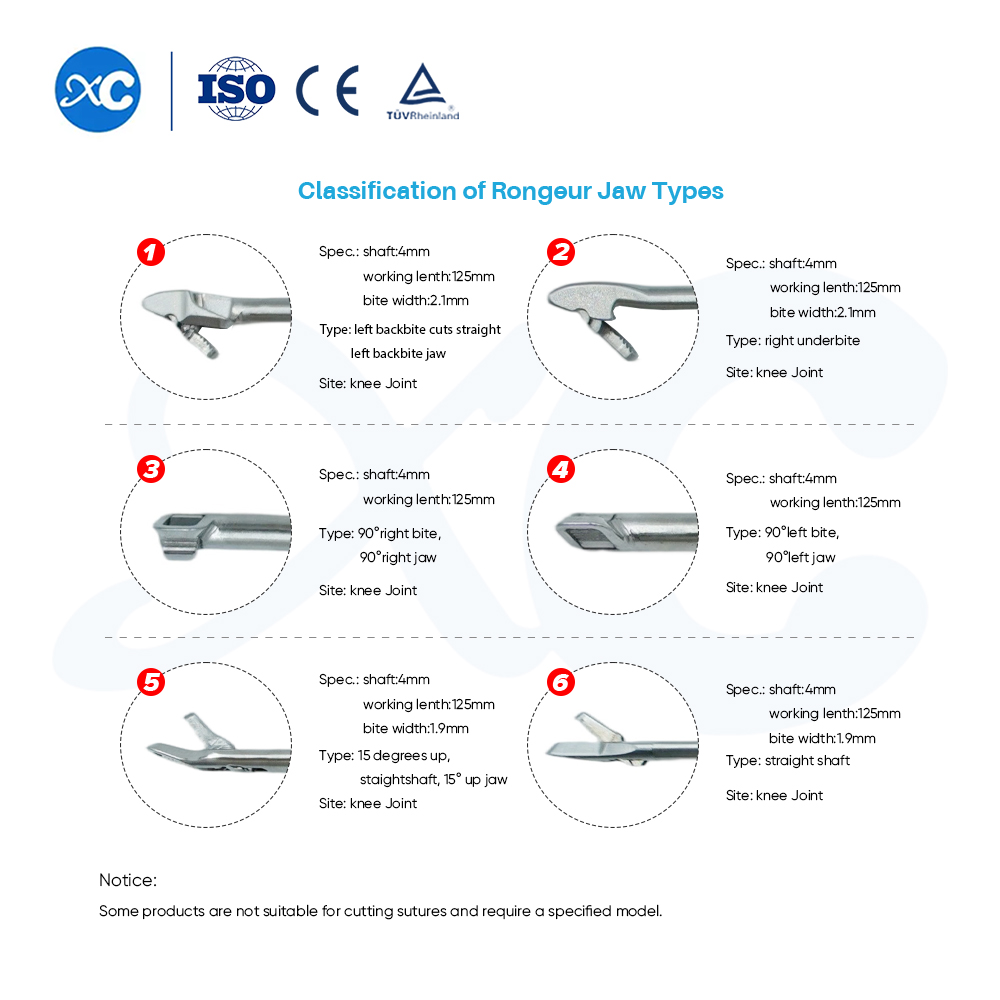 XC ISO CE TÜVRheinland

Classification of Rongeur Jaw Types

1
Spec.: shaft:4mm
working lenth:125mm
bite width:2.1mm
Type: left backbite cuts straight
left backbite jaw
Site: knee Joint

2
Spec.: shaft:4mm
working lenth:125mm
bite width:2.1mm
Type: right underbite
Site: knee Joint

3
Spec.: shaft:4mm
working lenth:125mm
Type: 90°right bite,
90°right jaw
Site: knee Joint

4
Spec.: shaft:4mm
working lenth:125mm
Type: 90°left bite,
90°left jaw
Site: knee Joint

5
Spec.: shaft:4mm
working lenth:125mm
bite width:1.9mm
Type: 15 degrees up,
staightshaft, 15° up jaw
Site: knee Joint

6
Spec.: shaft:4mm
working lenth:125mm
bite width:1.9mm
Type: straight shaft
Site: knee Joint

Notice:
Some products are not suitable for cutting sutures and require a specified model.