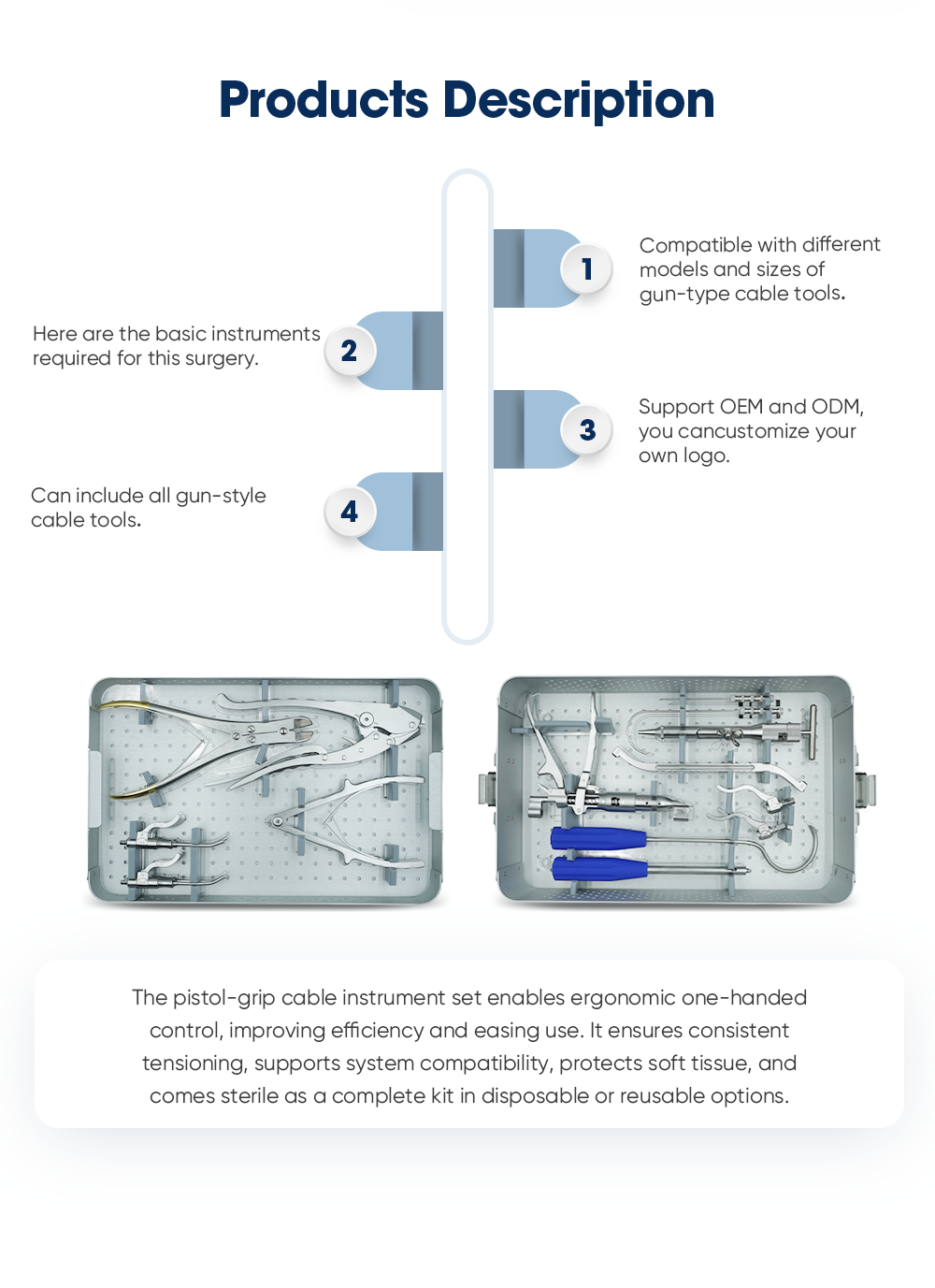 Products Description

1
Compatible with different models and sizes of gun-type cable tools.

2
Here are the basic instruments required for this surgery.

3
Support OEM and ODM, you cancustomize your own logo.

4
Can include all gun-style cable tools.

The pistol-grip cable instrument set enables ergonomic one-handed control, improving efficiency and easing use. It ensures consistent tensioning, supports system compatibility, protects soft tissue, and comes sterile as a complete kit in disposable or reusable options.