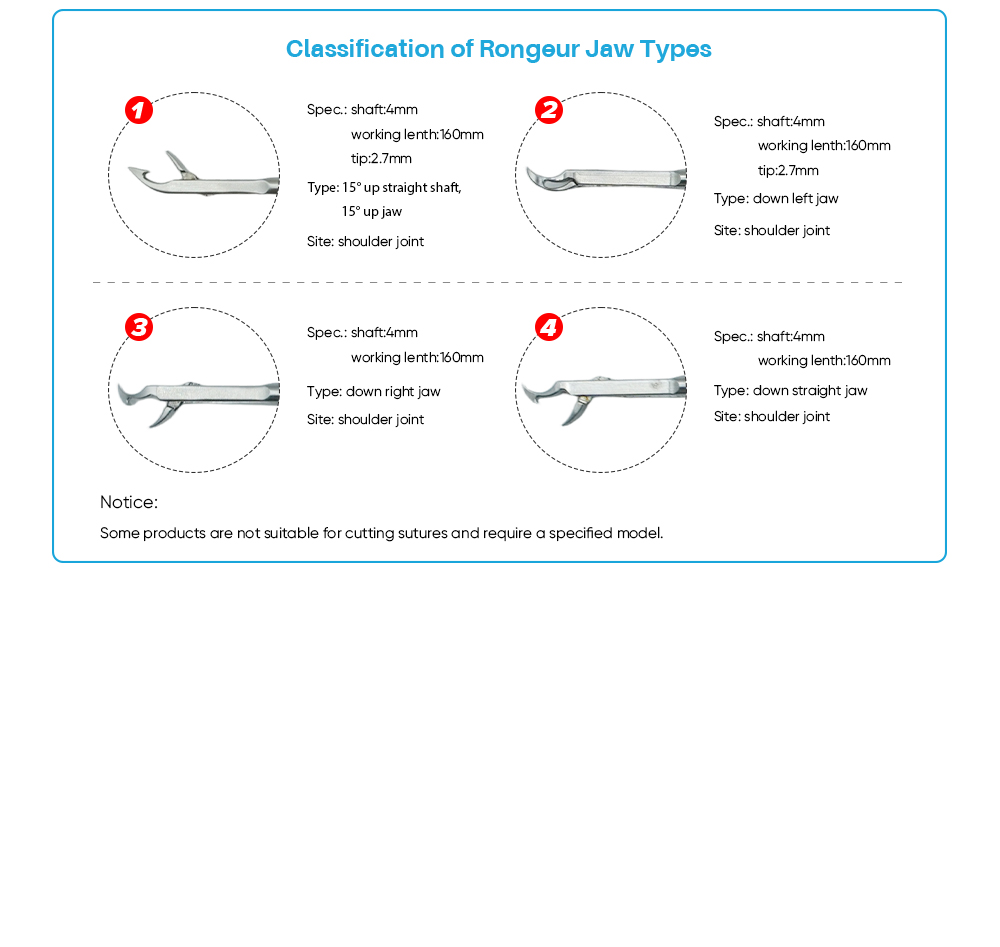 Classification of Rongeur Jaw Types

1

Spec.: shaft:4mm
working lenth:160mm
tip:2.7mm

Type: 15° up straight shaft,
15° up jaw

Site: shoulder joint

2

Spec.: shaft:4mm
working lenth:160mm
tip:2.7mm

Type: down left jaw

Site: shoulder joint

3

Spec.: shaft:4mm
working lenth:160mm

Type: down right jaw

Site: shoulder joint

4

Spec.: shaft:4mm
working lenth:160mm

Type: down straight jaw

Site: shoulder joint

Notice:

Some products are not suitable for cutting sutures and require a specified model.